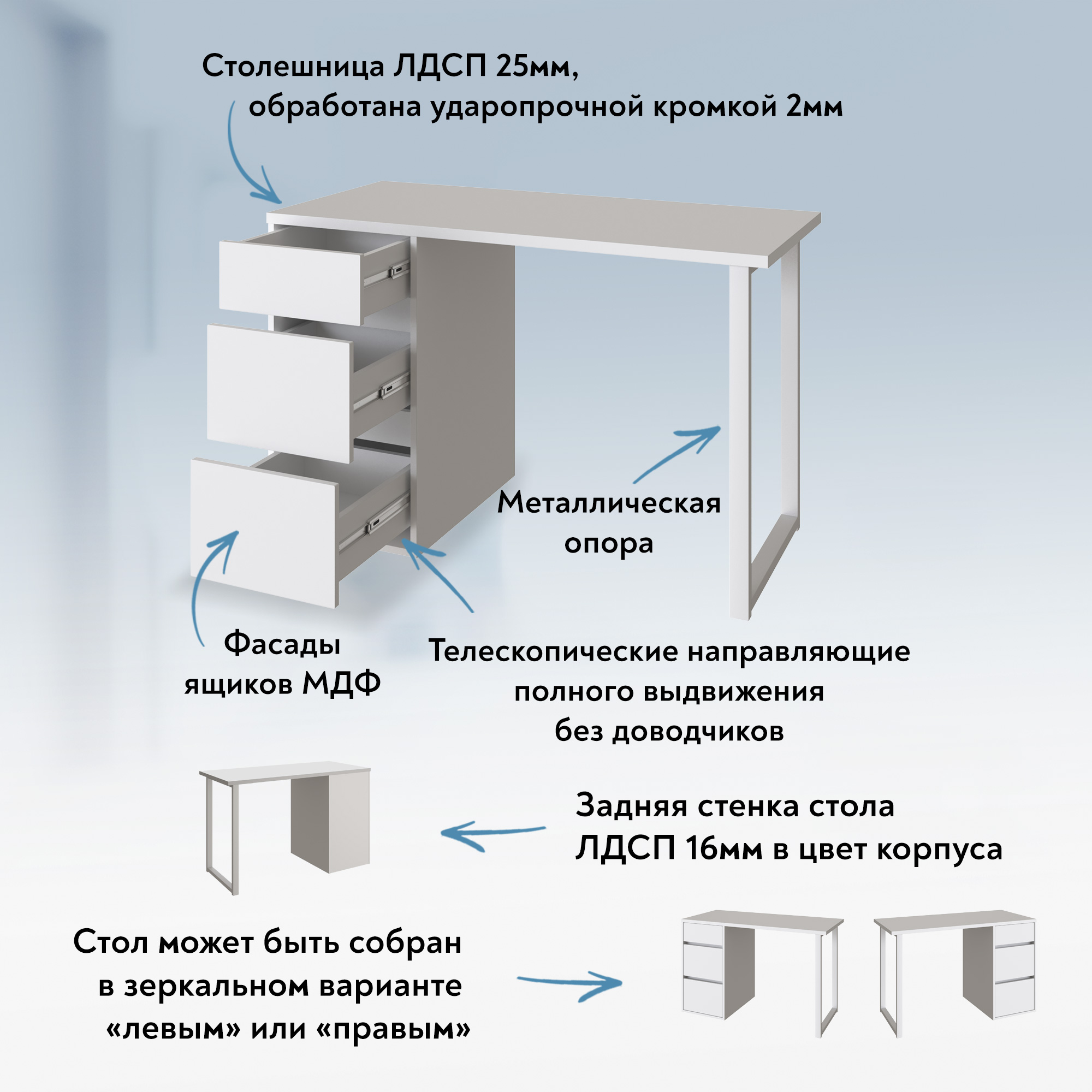 Столешница ЛДСП 25мм, обработана ударопрочной кромкой 2мм

Металлическая опора

Фасады ящиков МДФ

Телескопические направляющие полного выдвижения без доводчиков

Задняя стенка стола ЛДСП 16мм в цвет корпуса

Стол может быть собран в зеркальном варианте «левым» или «правым»